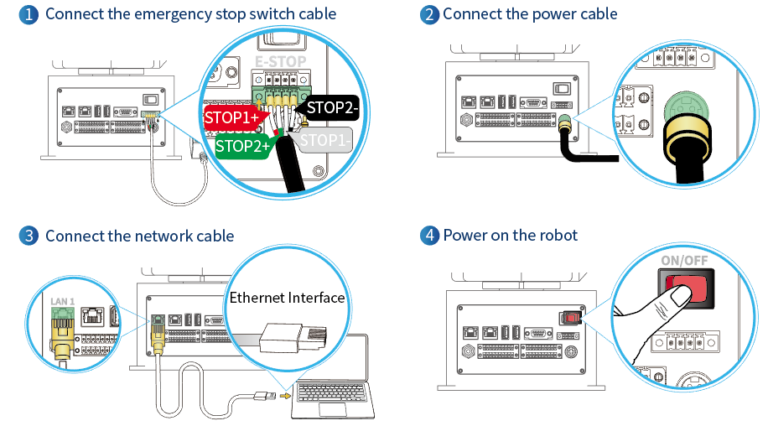 1 Connect the emergency stop switch cable

E-STOP

STOP1+

STOP2-

STOP2+

STOP1-

2 Connect the power cable

3 Connect the network cable

LAN 1

Ethernet Interface

4 Power on the robot

ON/OFF